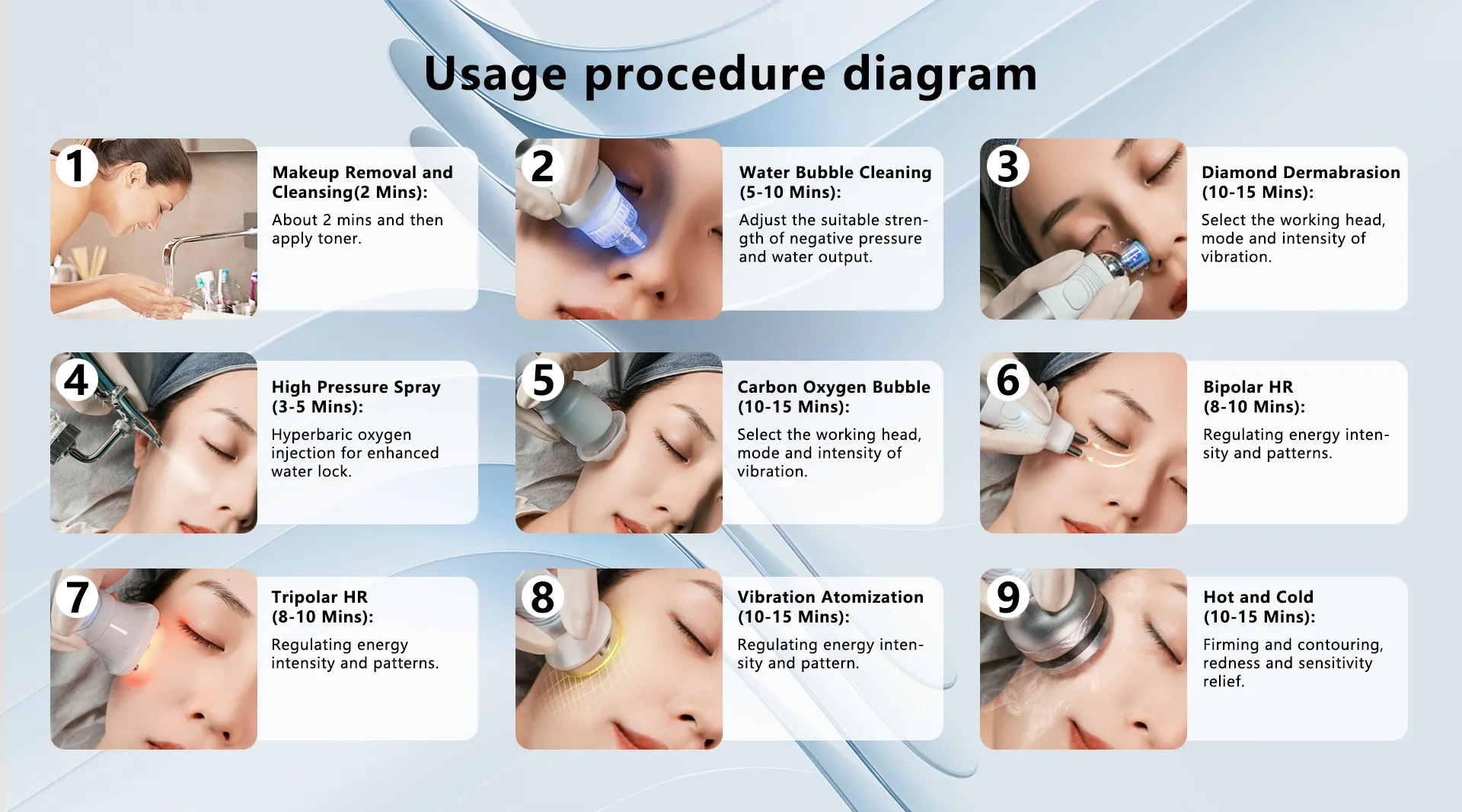 Usage procedure diagram

1

Makeup Removal and Cleansing(2 Mins):

About 2 mins and then apply toner.

2

Water Bubble Cleaning (5-10 Mins):

Adjust the suitable strength of negative pressure and water output.

3

Diamond Dermabrasion (10-15 Mins):

Select the working head, mode and intensity of vibration.

4

High Pressure Spray (3-5 Mins):

Hyperbaric oxygen injection for enhanced water lock.

5

Carbon Oxygen Bubble (10-15 Mins):

Select the working head, mode and intensity of vibration.

6

Bipolar HR (8-10 Mins):

Regulating energy intensity and patterns.

7

Tripolar HR (8-10 Mins):

Regulating energy intensity and patterns.

8

Vibration Atomization (10-15 Mins):

Regulating energy intensity and pattern.

9

Hot and Cold (10-15 Mins):

Firming and contouring, redness and sensitivity relief.