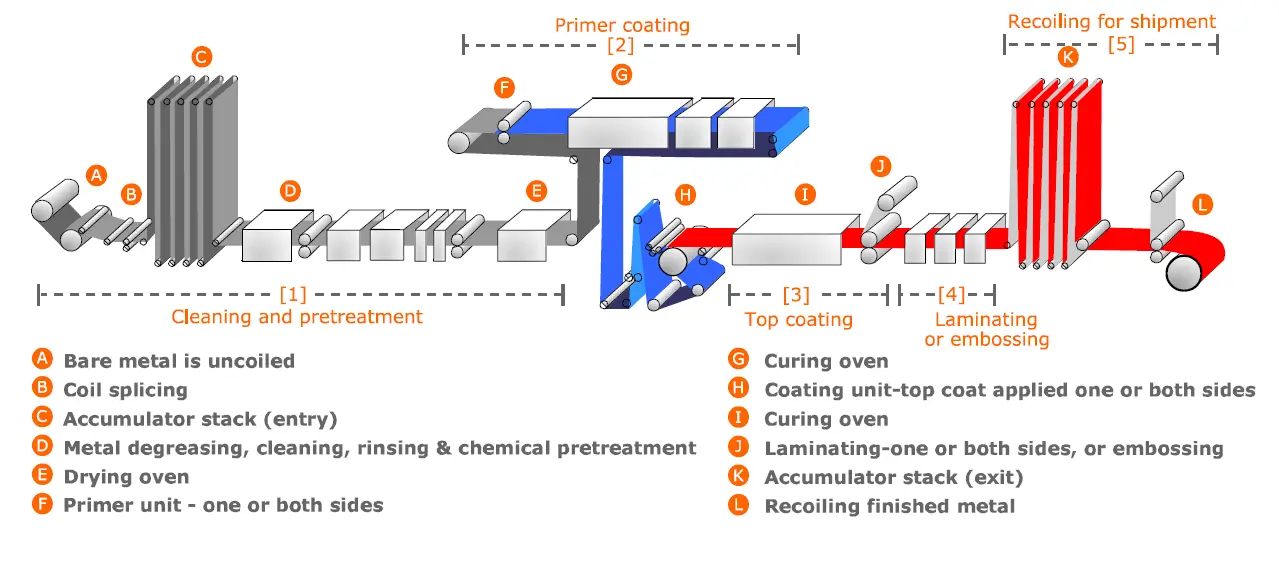 Primer coating
[2]

Recoiling for shipment
[5]

C
F
G
K
A
B
D
E
H
I
J
L

[1]
Cleaning and pretreatment

[3]
Top coating

[4]
Laminating or embossing

A Bare metal is uncoiled
B Coil splicing
C Accumulator stack (entry)
D Metal degreasing, cleaning, rinsing & chemical pretreatment
E Drying oven
F Primer unit - one or both sides

G Curing oven
H Coating unit-top coat applied one or both sides
I Curing oven
J Laminating-one or both sides, or embossing
K Accumulator stack (exit)
L Recoiling finished metal