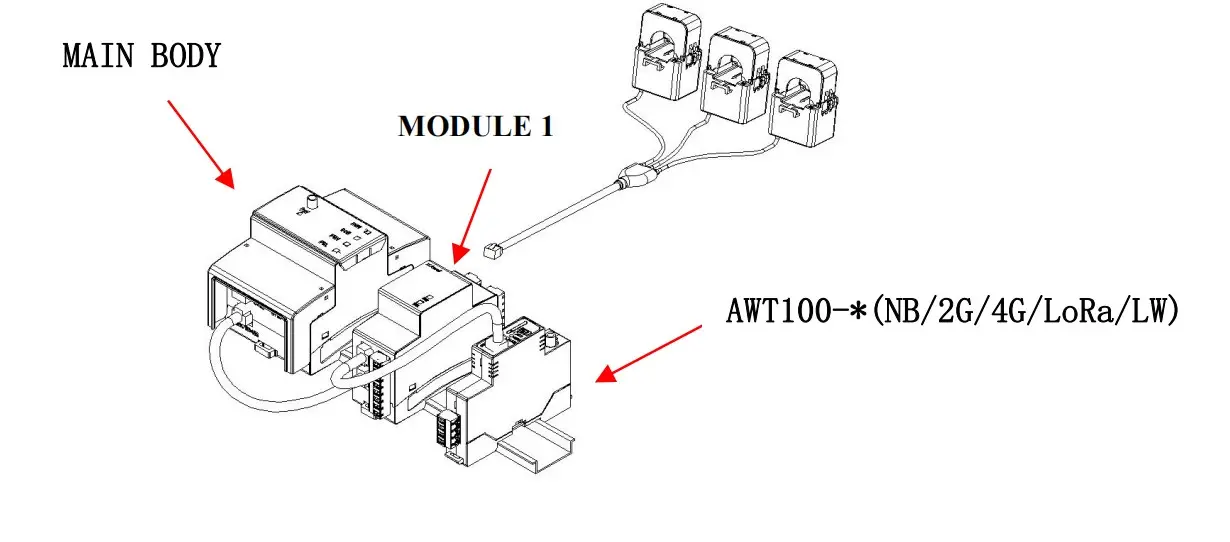 MAIN BODY

MODULE 1

AWT100-*(NB/2G/4G/LoRa/LW)